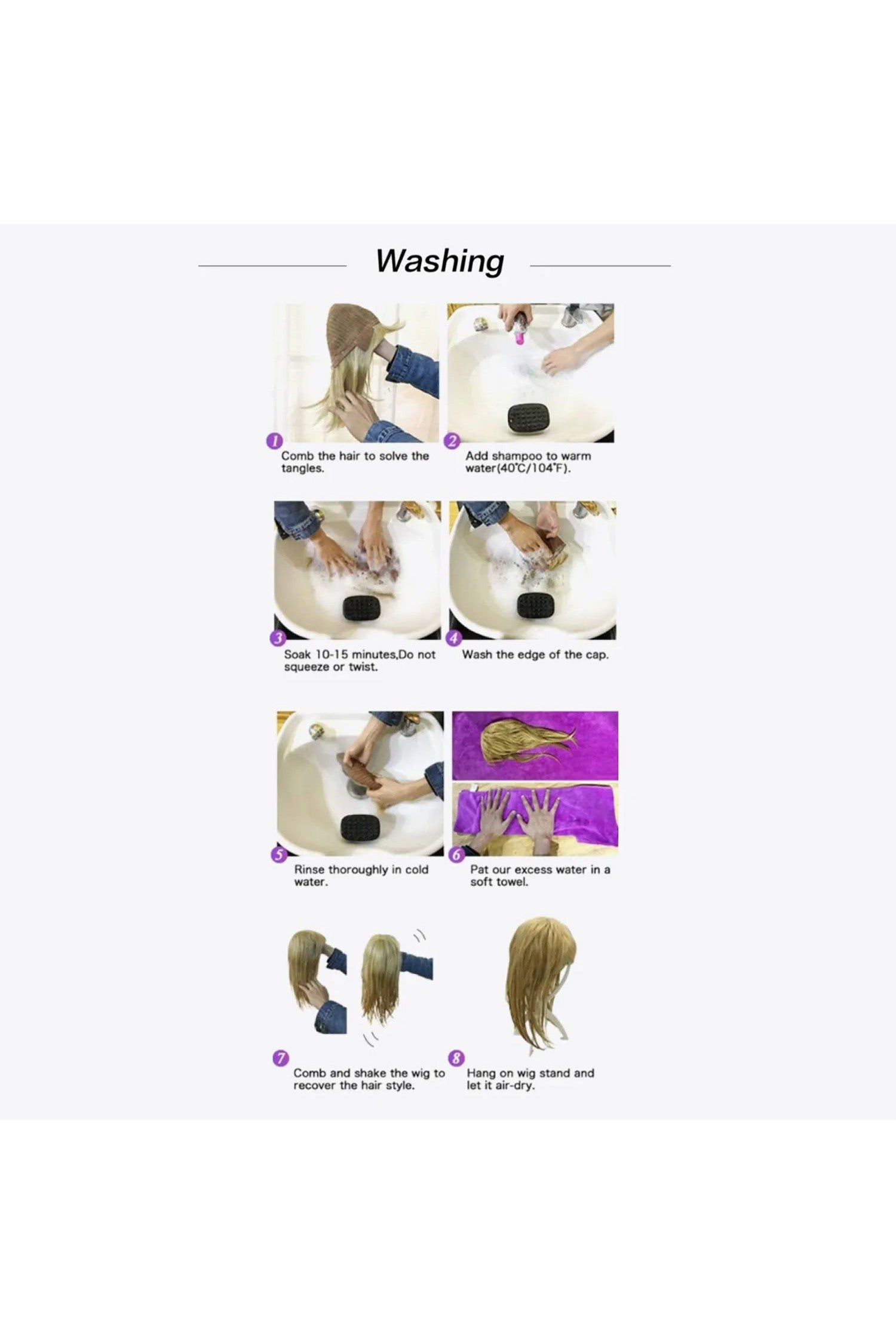 Washing

1 Comb the hair to solve the tangles.

2 Add shampoo to warm water(40℃/104°F).

3 Soak 10-15 minutes,Do not squeeze or twist.

4 Wash the edge of the cap.

5 Rinse thoroughly in cold water.

6 Pat our excess water in a soft towel.

7 Comb and shake the wig to recover the hair style.

8 Hang on wig stand and let it air-dry.